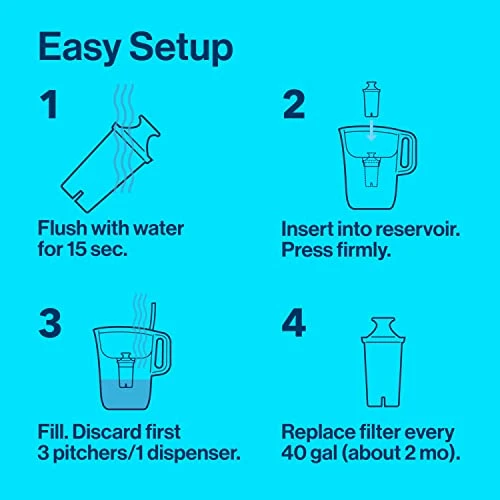 Easy Setup

1

Flush with water for 15 sec.

2

Insert into reservoir. Press firmly.

3

Fill. Discard first 3 pitchers/1 dispenser.

4

Replace filter every 40 gal (about 2 mo).