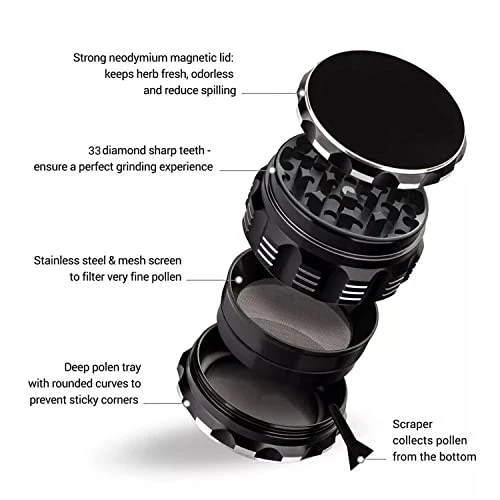 Strong neodymium magnetic lid: keeps herb fresh, odorless and reduce spilling

33 diamond sharp teeth - ensure a perfect grinding experience

Stainless steel & mesh screen to filter very fine pollen

Deep polen tray with rounded curves to prevent sticky corners

Scraper collects pollen from the bottom