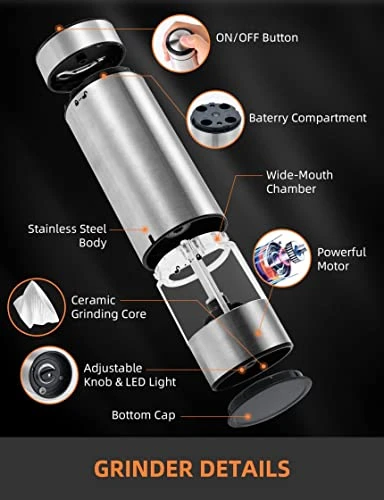 ON/OFF Button

Baterry Compartment

Wide-Mouth Chamber

Stainless Steel Body

Powerful Motor

Ceramic Grinding Core

Adjustable Knob & LED Light

Bottom Cap

GRINDER DETAILS