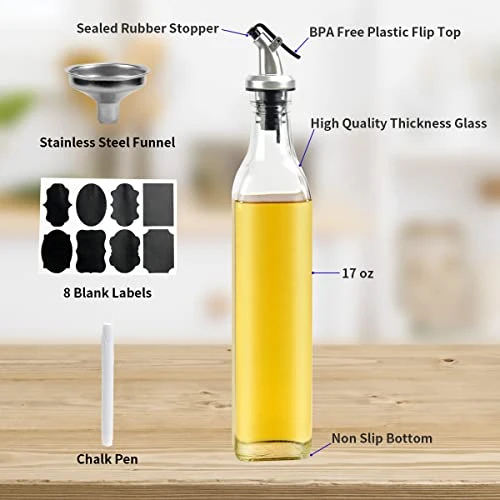 Sealed Rubber Stopper

BPA Free Plastic Flip Top

Stainless Steel Funnel

High Quality Thickness Glass

8 Blank Labels

17 oz

Chalk Pen

Non Slip Bottom