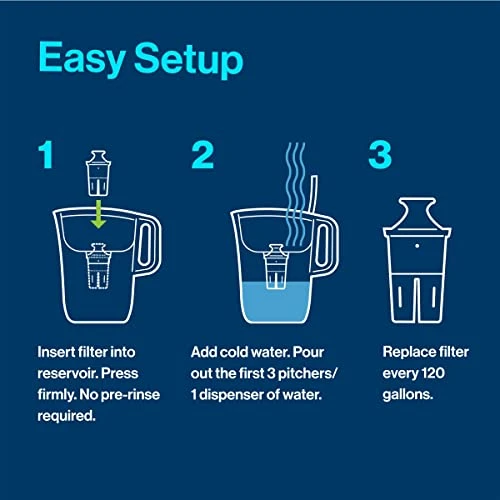 Easy Setup

1

Insert filter into reservoir. Press firmly. No pre-rinse required.

2

Add cold water. Pour out the first 3 pitchers/ 1 dispenser of water.

3

Replace filter every 120 gallons.