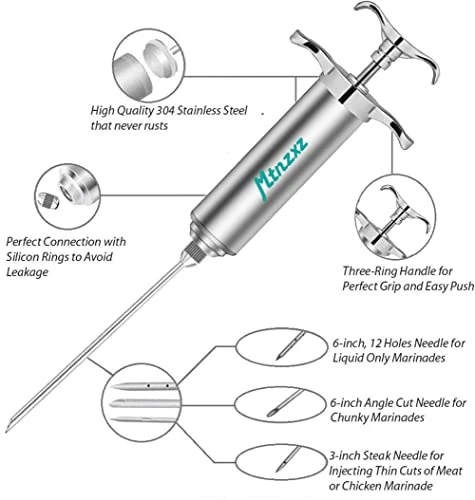 High Quality 304 Stainless Steel that never rusts

Mtnzxz

Perfect Connection with Silicon Rings to Avoid Leakage

Three-Ring Handle for Perfect Grip and Easy Push

6-inch, 12 Holes Needle for Liquid Only Marinades

6-inch Angle Cut Needle for Chunky Marinades

3-inch Steak Needle for Injecting Thin Cuts of Meat or Chicken Marinade