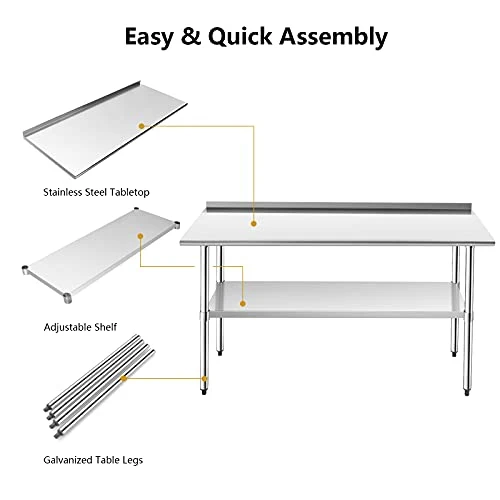 Easy & Quick Assembly

Stainless Steel Tabletop

Adjustable Shelf

Galvanized Table Legs