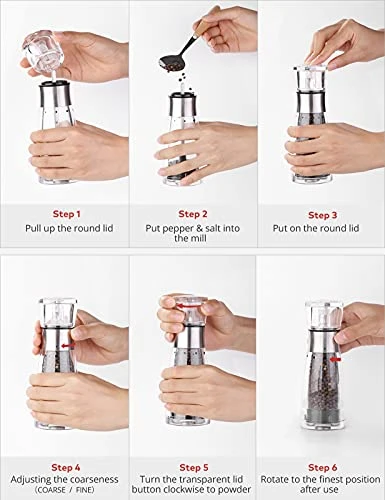 Step 1
Pull up the round lid

Step 2
Put pepper & salt into the mill

Step 3
Put on the round lid

Step 4
Adjusting the coarseness (COARSE / FINE)

Step 5
Turn the transparent lid button clockwise to powder

Step 6
Rotate to the finest position after use