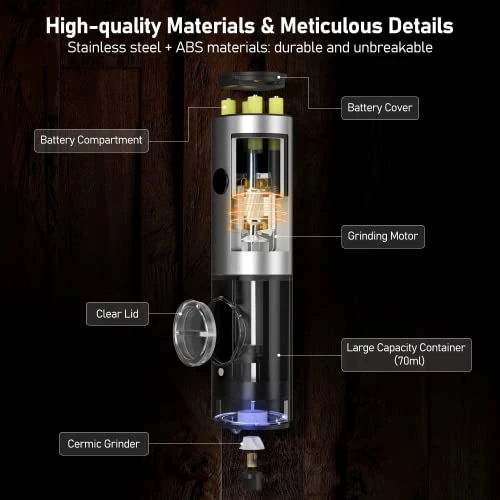 High-quality Materials & Meticulous Details
Stainless steel + ABS materials: durable and unbreakable

Battery Cover

Battery Compartment

Grinding Motor

Clear Lid

Large Capacity Container (70ml)

Cermic Grinder