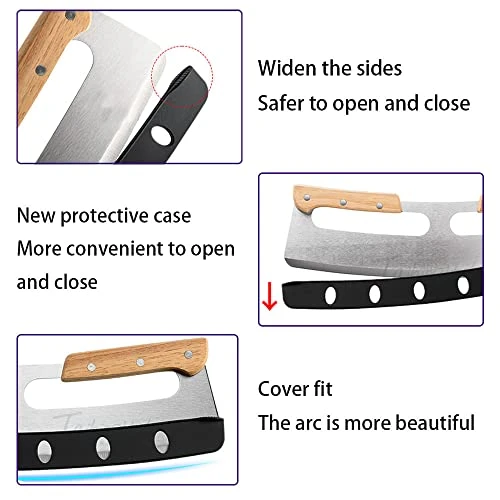 Widen the sides
Safer to open and close

New protective case
More convenient to open and close

Cover fit
The arc is more beautiful