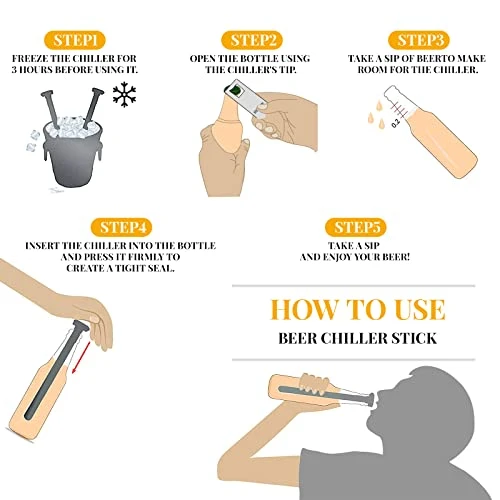 STEP1
FREEZE THE CHILLER FOR 3 HOURS BEFORE USING IT.

STEP2
OPEN THE BOTTLE USING THE CHILLER'S TIP.

STEP3
TAKE A SIP OF BEERTO MAKE ROOM FOR THE CHILLER.

0.2

STEP4
INSERT THE CHILLER INTO THE BOTTLE AND PRESS IT FIRMLY TO CREATE A TIGHT SEAL.

STEP5
TAKE A SIP AND ENJOY YOUR BEER!

HOW TO USE
BEER CHILLER STICK