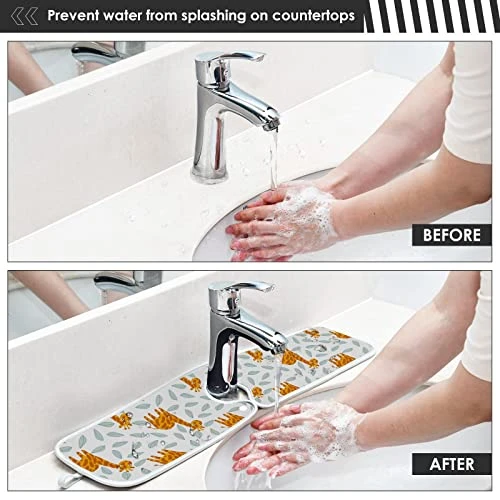 Prevent water from splashing on countertops

BEFORE

AFTER