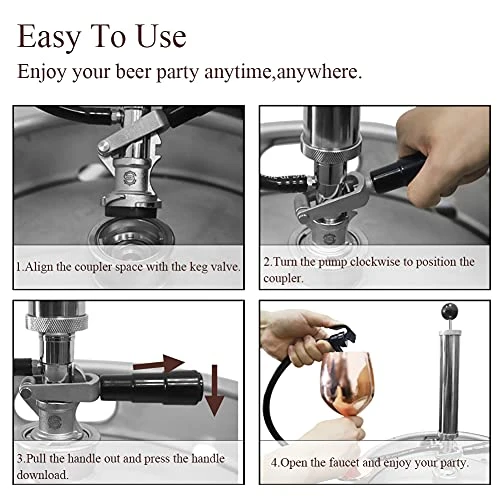 Easy To Use

Enjoy your beer party anytime,anywhere.

1.Align the coupler space with the keg valve.

2.Turn the pump clockwise to position the coupler.

3.Pull the handle out and press the handle download.

4.Open the faucet and enjoy your party.