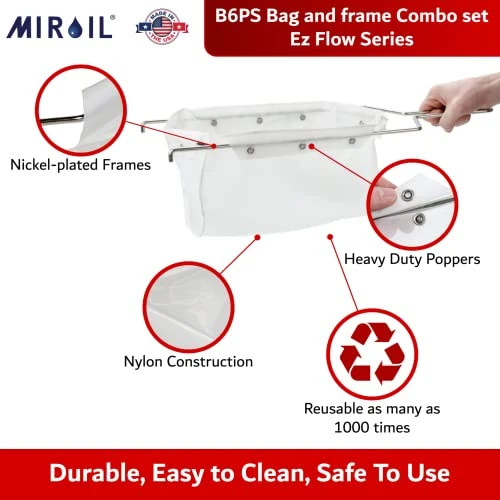 MIROIL®

MADE IN THE USA

B6PS Bag and frame Combo set
Ez Flow Series

Nickel-plated Frames

Heavy Duty Poppers

Nylon Construction

Reusable as many as 1000 times

Durable, Easy to Clean, Safe To Use