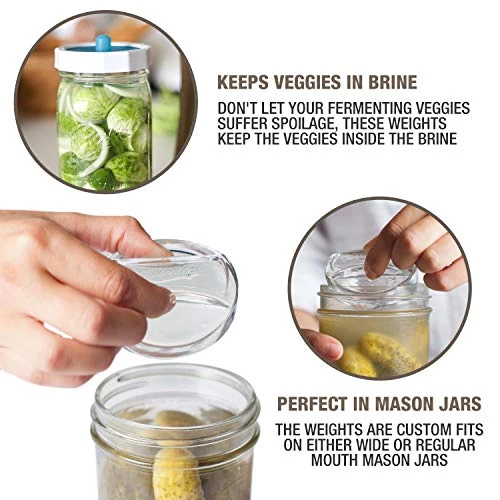 KEEPS VEGGIES IN BRINE

DON'T LET YOUR FERMENTING VEGGIES SUFFER SPOILAGE, THESE WEIGHTS KEEP THE VEGGIES INSIDE THE BRINE

PERFECT IN MASON JARS

THE WEIGHTS ARE CUSTOM FITS ON EITHER WIDE OR REGULAR MOUTH MASON JARS