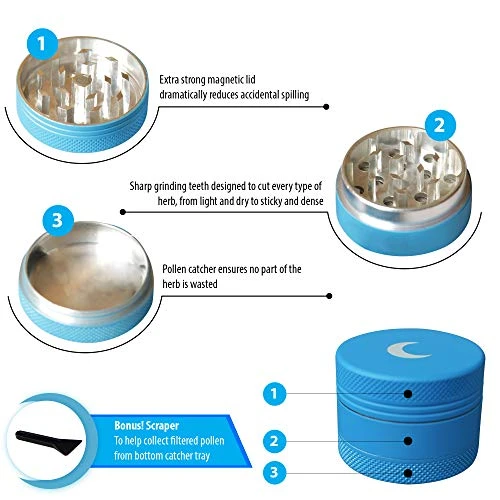 1

Extra strong magnetic lid dramatically reduces accidental spilling

2

Sharp grinding teeth designed to cut every type of herb, from light and dry to sticky and dense

3

Pollen catcher ensures no part of the herb is wasted

Bonus! Scraper
To help collect filtered pollen from bottom catcher tray

1

2

3