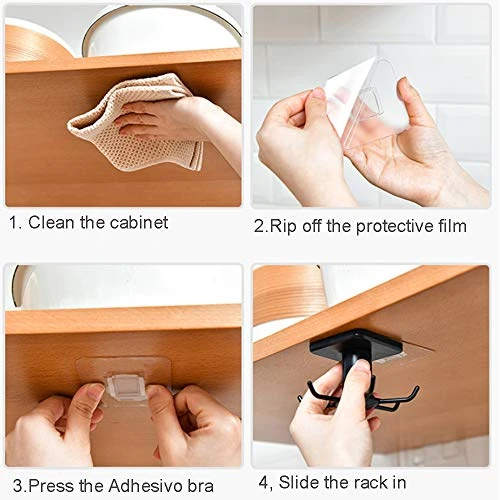 1. Clean the cabinet

2.Rip off the protective film

3.Press the Adhesivo bra

4, Slide the rack in