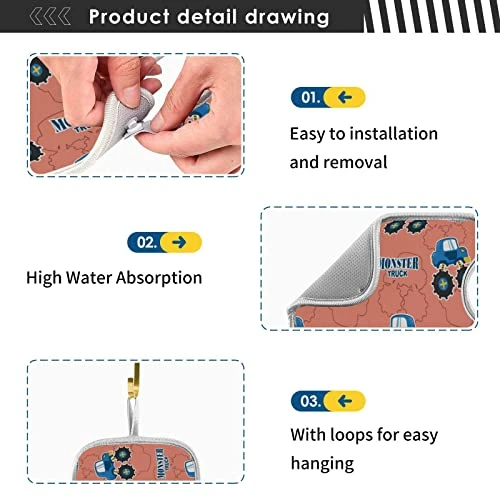 Product detail drawing

MONSTER TRUCK

01.

Easy to installation and removal

02.

High Water Absorption

MONSTER TRUCK

03.

With loops for easy hanging

MONSTER TRUCK