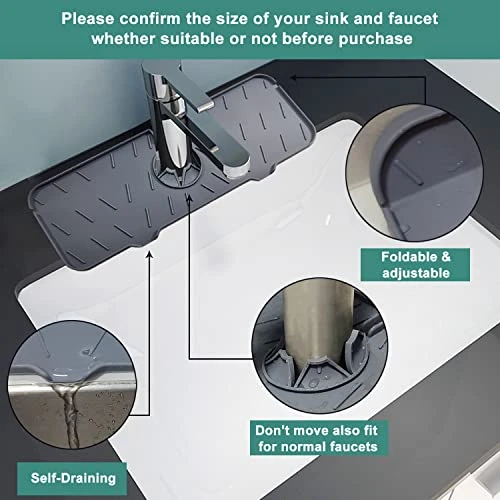 Please confirm the size of your sink and faucet whether suitable or not before purchase

Foldable & adjustable

Don't move also fit for normal faucets

Self-Draining