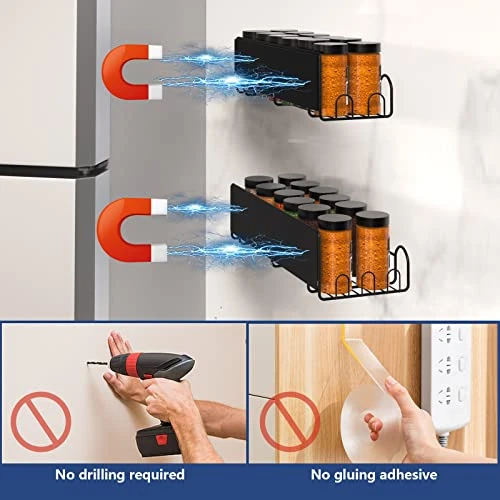 No drilling required

No gluing adhesive