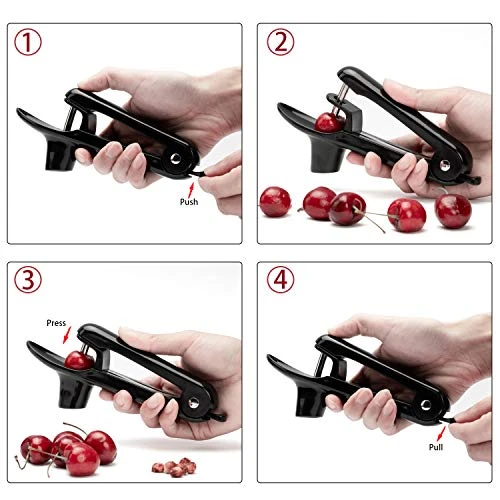 ①

Push

②

③

Press

④

Pull