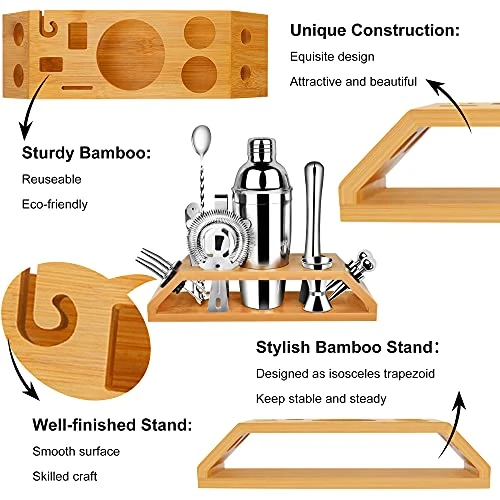 Unique Construction:

Equisite design

Attractive and beautiful

Sturdy Bamboo:

Reuseable

Eco-friendly

Stylish Bamboo Stand:

Designed as isosceles trapezoid

Keep stable and steady

Well-finished Stand:

Smooth surface

Skilled craft