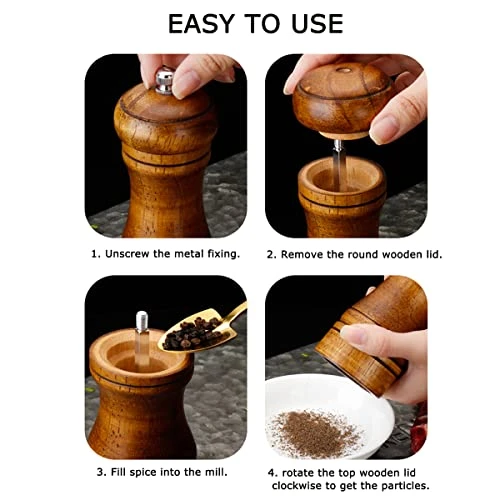 EASY TO USE

1. Unscrew the metal fixing.

2. Remove the round wooden lid.

3. Fill spice into the mill.

4. rotate the top wooden lid clockwise to get the particles.