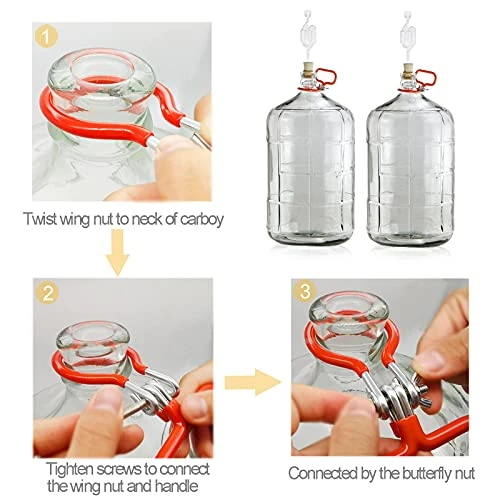 1

Twist wing nut to neck of carboy

2

Tighten screws to connect the wing nut and handle

3

Connected by the butterfly nut