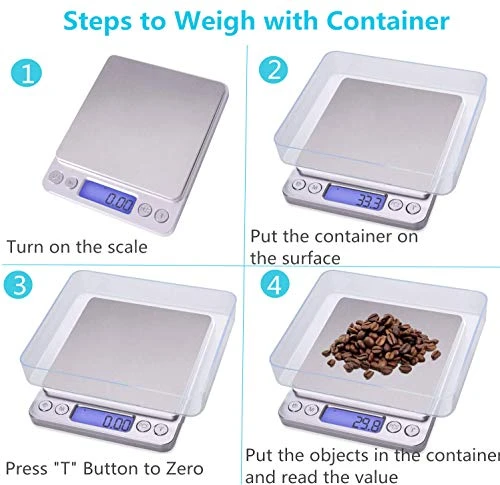 Steps to Weigh with Container

1

0.00

Turn on the scale

2

33.3

Put the container on the surface

3

0.00

Press "T" Button to Zero

4

29.8

Put the objects in the container and read the value