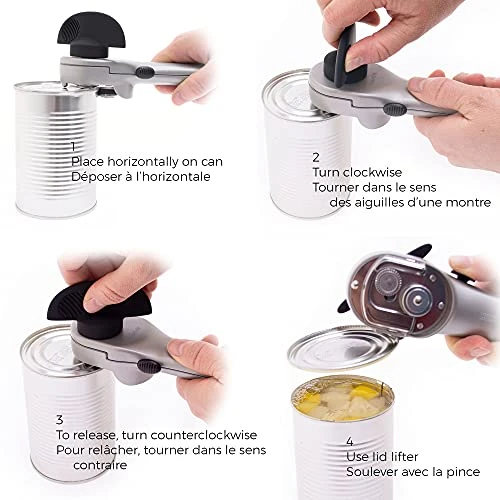 1
Place horizontally on can
Déposer à l'horizontale

2
Turn clockwise
Tourner dans le sens des aiguilles d'une montre

3
To release, turn counterclockwise
Pour relâcher, tourner dans le sens contraire

4
Use lid lifter
Soulever avec la pince