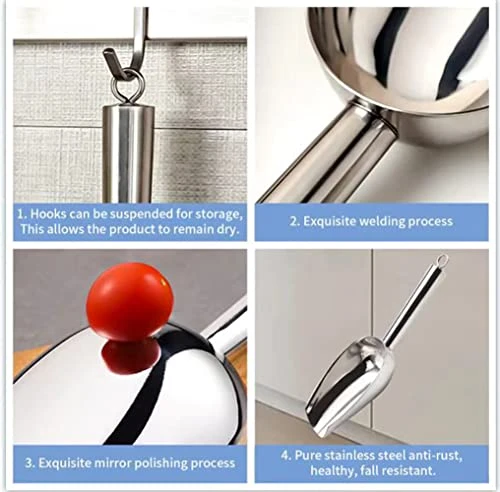 1. Hooks can be suspended for storage, This allows the product to remain dry.

2. Exquisite welding process

3. Exquisite mirror polishing process

4. Pure stainless steel anti-rust, healthy, fall resistant.