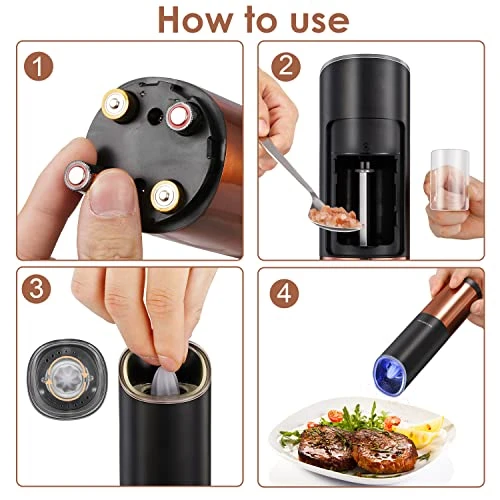 How to use

1

2

3

4