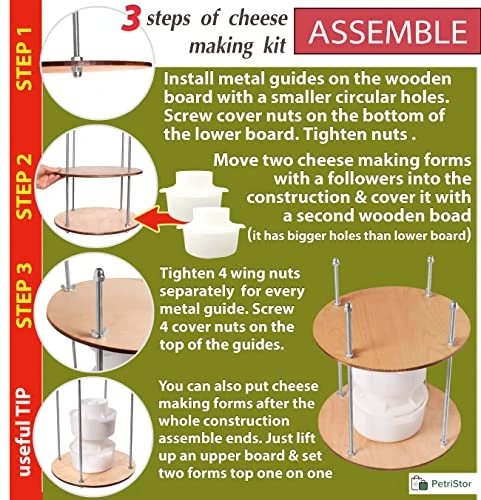 3 steps of cheese making kit

ASSEMBLE

STEP 1

Install metal guides on the wooden board with a smaller circular holes. Screw cover nuts on the bottom of the lower board. Tighten nuts .

STEP 2

Move two cheese making forms with a followers into the construction & cover it with a second wooden boad (it has bigger holes than lower board)

STEP 3

Tighten 4 wing nuts separately for every metal guide. Screw 4 cover nuts on the top of the guides.

useful TIP

You can also put cheese making forms after the whole construction assemble ends. Just lift up an upper board & set two forms top one on one

PetriStor