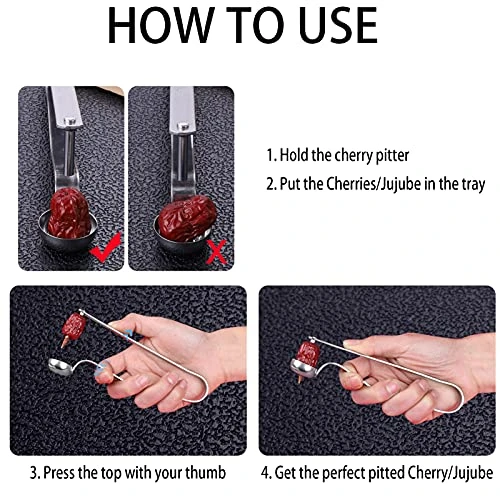 HOW TO USE

1. Hold the cherry pitter

2. Put the Cherries/Jujube in the tray

3. Press the top with your thumb

4. Get the perfect pitted Cherry/Jujube