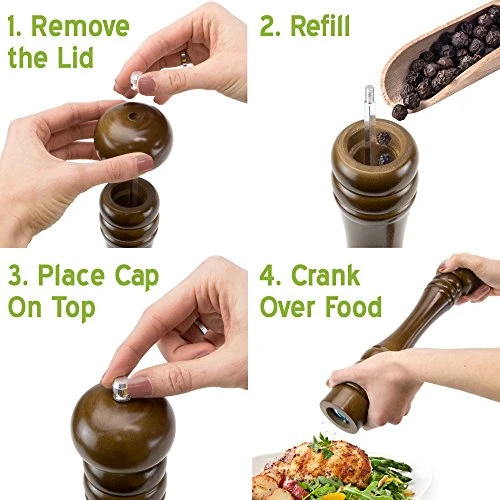 1. Remove the Lid

2. Refill

3. Place Cap On Top

4. Crank Over Food