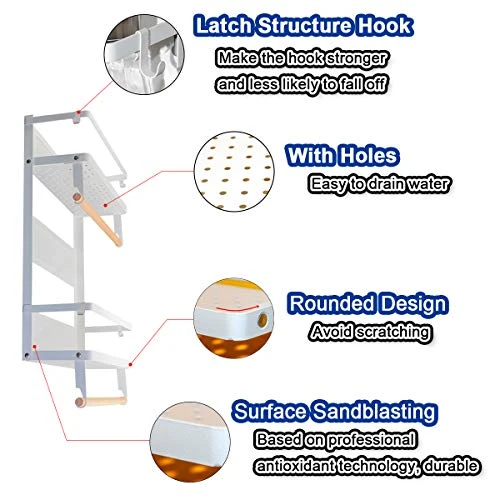 Latch Structure Hook
Make the hook stronger and less likely to fall off

With Holes
Easy to drain water

Rounded Design
Avoid scratching

Surface Sandblasting
Based on professional antioxidant technology, durable