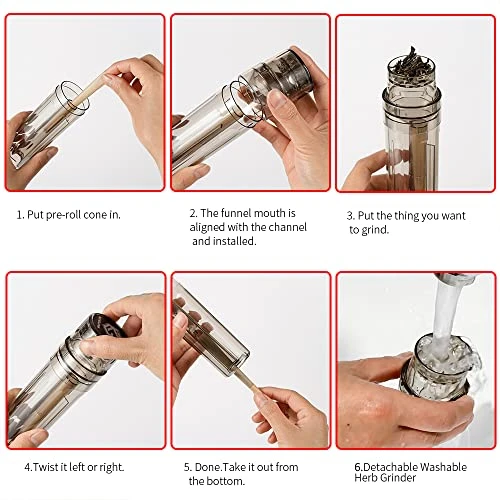 1. Put pre-roll cone in.

2. The funnel mouth is aligned with the channel and installed.

3. Put the thing you want to grind.

4.Twist it left or right.

5. Done.Take it out from the bottom.

6.Detachable Washable Herb Grinder